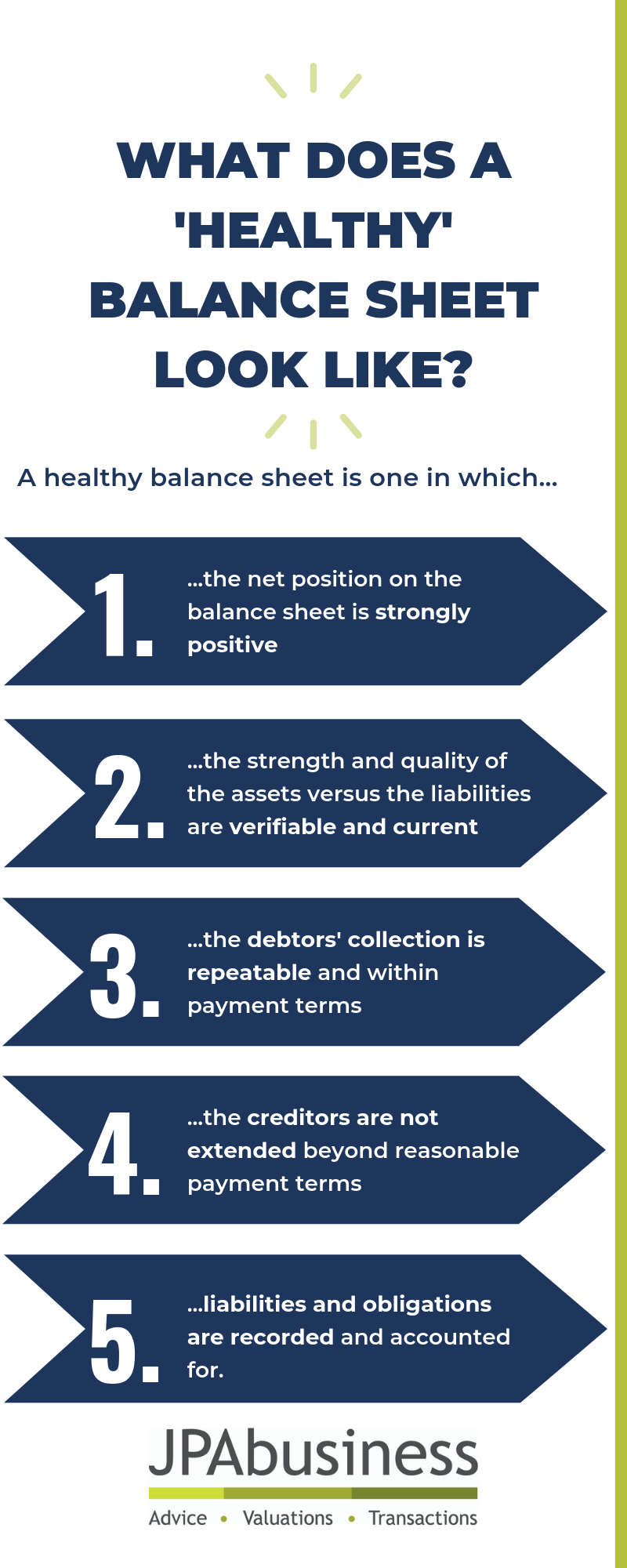 WHAT DOES A 'HEALTHY' BALANCE SHEET LOOK LIKE?

A healthy balance sheet is one in which...

1. ...the net position on the balance sheet is strongly positive

2. ...the strength and quality of the assets versus the liabilities are verifiable and current

3. ...the debtors' collection is repeatable and within payment terms

4. ...the creditors are not extended beyond reasonable payment terms

5. ...liabilities and obligations are recorded and accounted for.

JPAbusiness

Advice • Valuations • Transactions